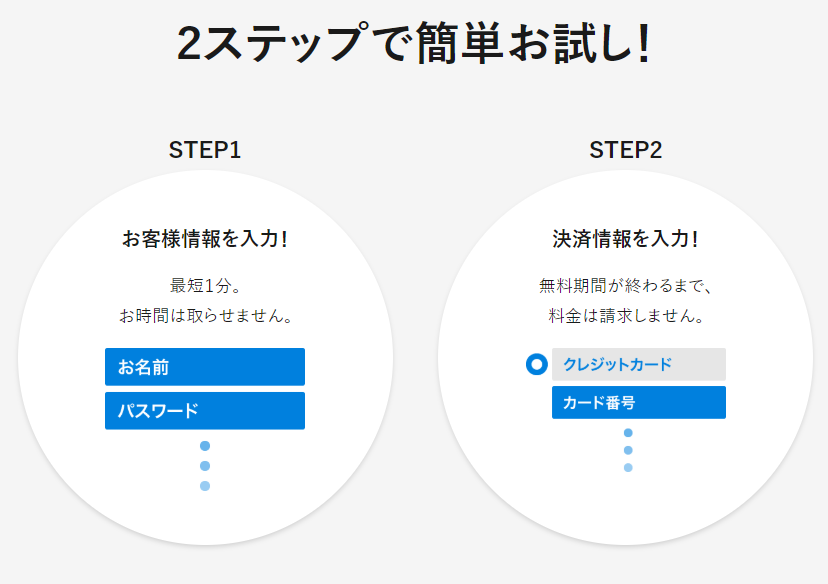 2ステップで簡単お試し!

STEP1

お客様情報を入力!

最短1分。
お時間は取らせません。

お名前

パスワード

STEP2

決済情報を入力!

無料期間が終わるまで、
料金は請求しません。

クレジットカード

カード番号